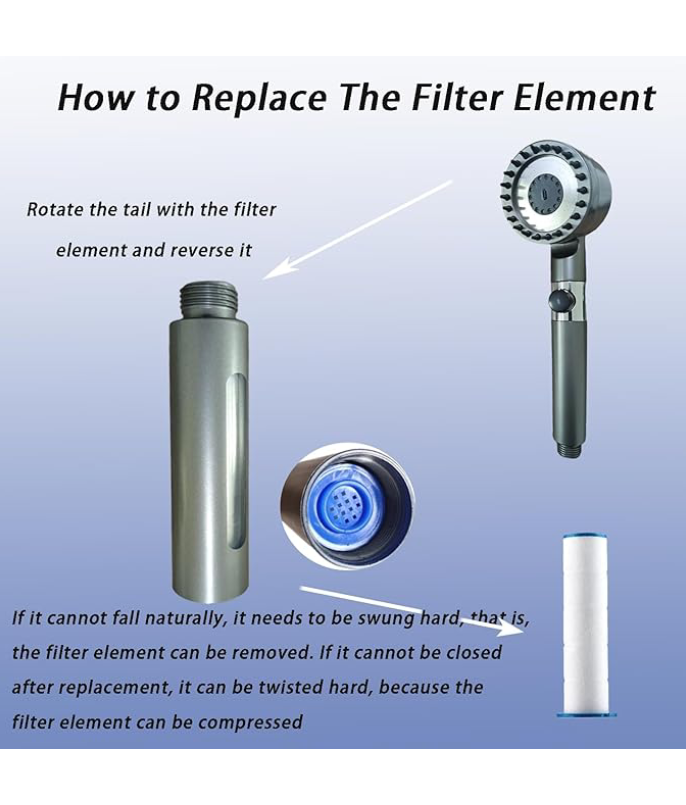 How to Replace The Filter Element

Rotate the tail with the filter element and reverse it

If it cannot fall naturally, it needs to be swung hard, that is, the filter element can be removed. If it cannot be closed after replacement, it can be twisted hard, because the filter element can be compressed